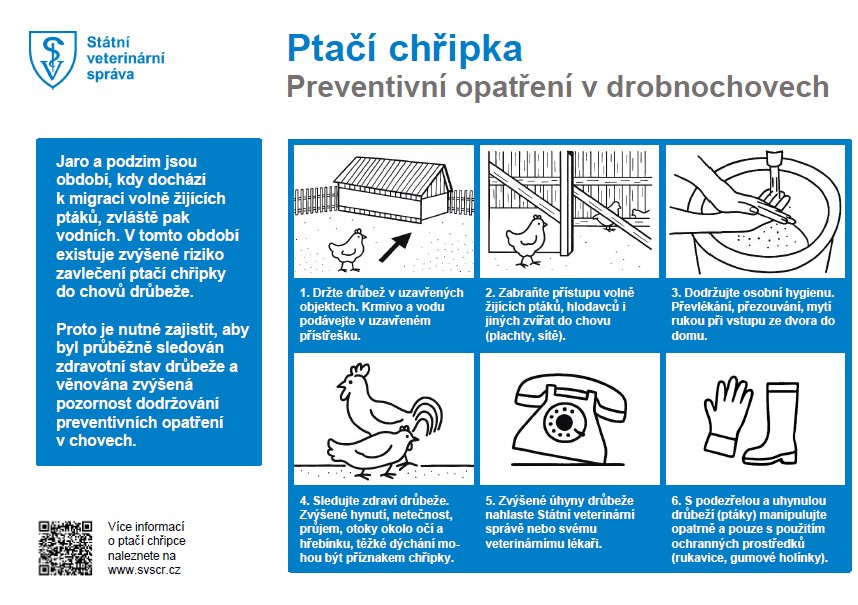 Státní veterinární správa

Ptačí chřipka
Preventivní opatření v drobnochovech

Jaro a podzim jsou období, kdy dochází k migraci volně žijících ptáků, zvláště pak vodních. V tomto období existuje zvýšené riziko zavlečení ptačí chřipky do chovů drůbeže.

Proto je nutné zajistit, aby byl průběžně sledován zdravotní stav drůbeže a věnována zvýšená pozornost dodržování preventivních opatření v chovech.

1. Držte drůbež v uzavřených objektech. Krmivo a vodu podávejte v uzavřeném přístřešku.

2. Zabraňte přístupu volně žijících ptáků, hlodavců i jiných zvířat do chovu (plachty, sítě).

3. Dodržujte osobní hygienu. Převlékání, přezouvání, mytí rukou při vstupu ze dvora do domu.

4. Sledujte zdraví drůbeže. Zvýšené hynutí, netečnost, průjem, otoky okolo očí a hřebínku, těžké dýchání mohou být příznakem chřipky.

5. Zvýšené úhyny drůbeže nahlaste Státní veterinární správě nebo svému veterinárnímu lékaři.

6. S podezřelou a uhynulou drůbeží (ptáky) manipulujte opatrně a pouze s použitím ochranných prostředků (rukavice, gumové holínky).

Více informací o ptačí chřipce naleznete na www.svscr.cz